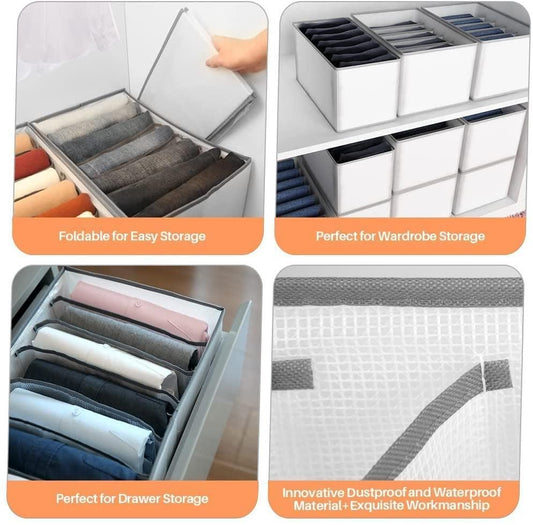 Foldable for Easy Storage

Perfect for Wardrobe Storage

Perfect for Drawer Storage

Innovative Dustproof and Waterproof Material+ Exquisite Workmanship